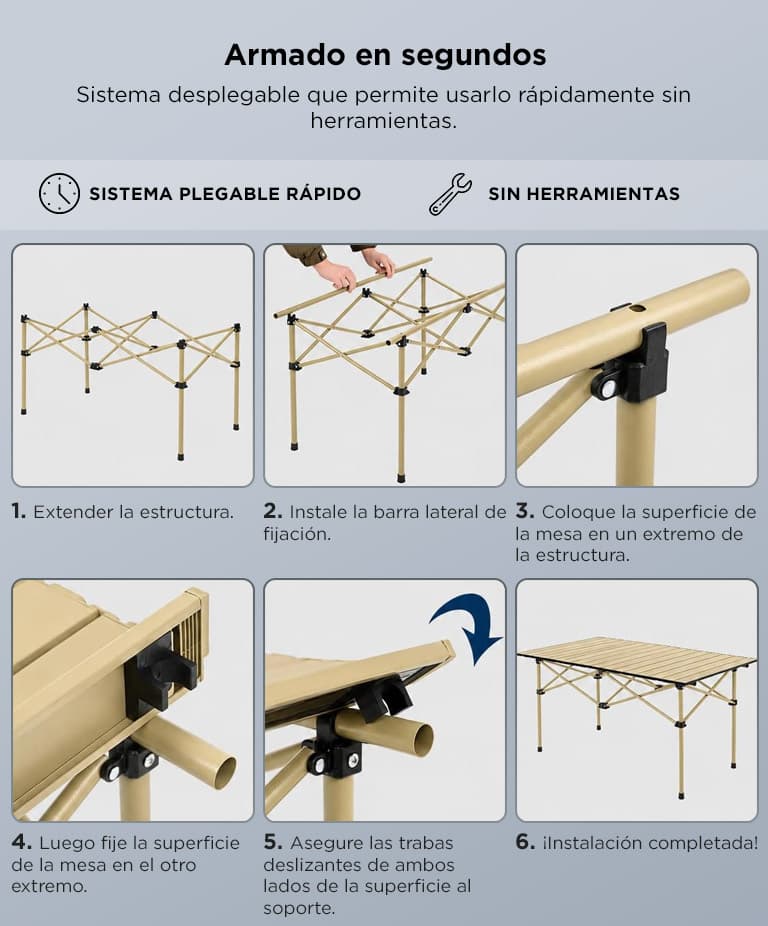 Armado en segundos

Sistema desplegable que permite usarlo rápidamente sin herramientas.

SISTEMA PLEGABLE RÁPIDO

SIN HERRAMIENTAS

1. Extender la estructura.

2. Instale la barra lateral de fijación.

3. Coloque la superficie de la mesa en un extremo de la estructura.

4. Luego fije la superficie de la mesa en el otro extremo.

5. Asegure las trabas deslizantes de ambos lados de la superficie al soporte.

6. ¡Instalación completada!