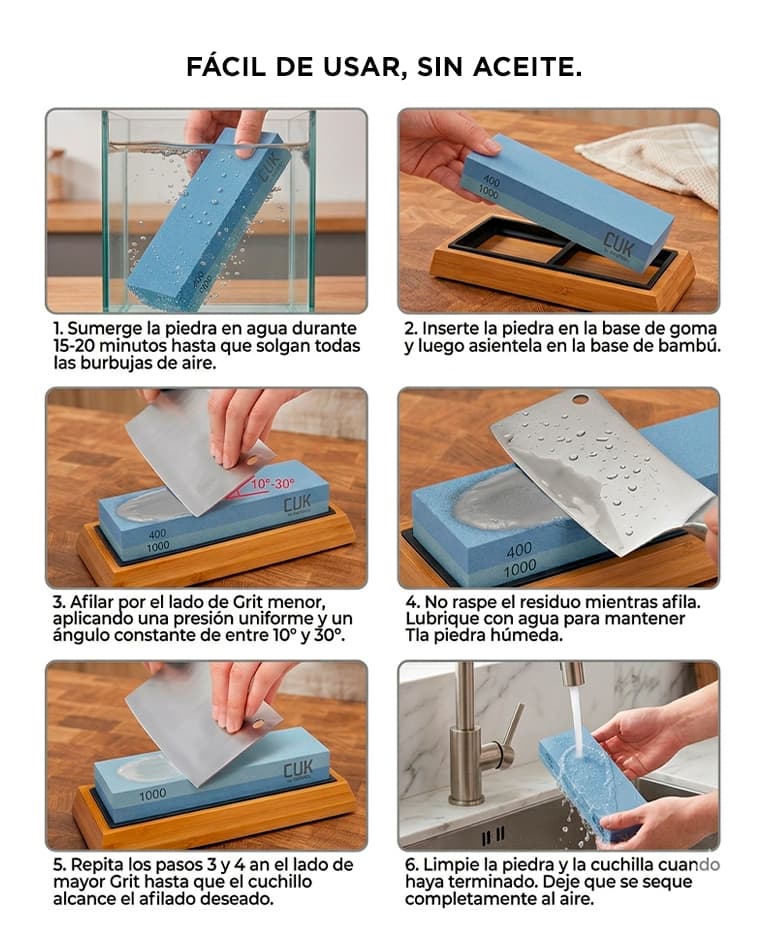 FÁCIL DE USAR, SIN ACEITE.

CUK
400
1000

1. Sumerge la piedra en agua durante 15-20 minutos hasta que solgan todas las burbujas de aire.

400
1000
CUK

2. Inserte la piedra en la base de goma y luego asientela en la base de bambú.

10°-30°
CUK
400
1000

3. Afilar por el lado de Grit menor, aplicando una presión uniforme y un ángulo constante de entre 10° y 30°.

400
1000

4. No raspe el residuo mientras afila. Lubrique con agua para mantener Tla piedra húmeda.

CUK
1000

5. Repita los pasos 3 y 4 an el lado de mayor Grit hasta que el cuchillo alcance el afilado deseado.

6. Limpie la piedra y la cuchilla cuando haya terminado. Deje que se seque completamente al aire.